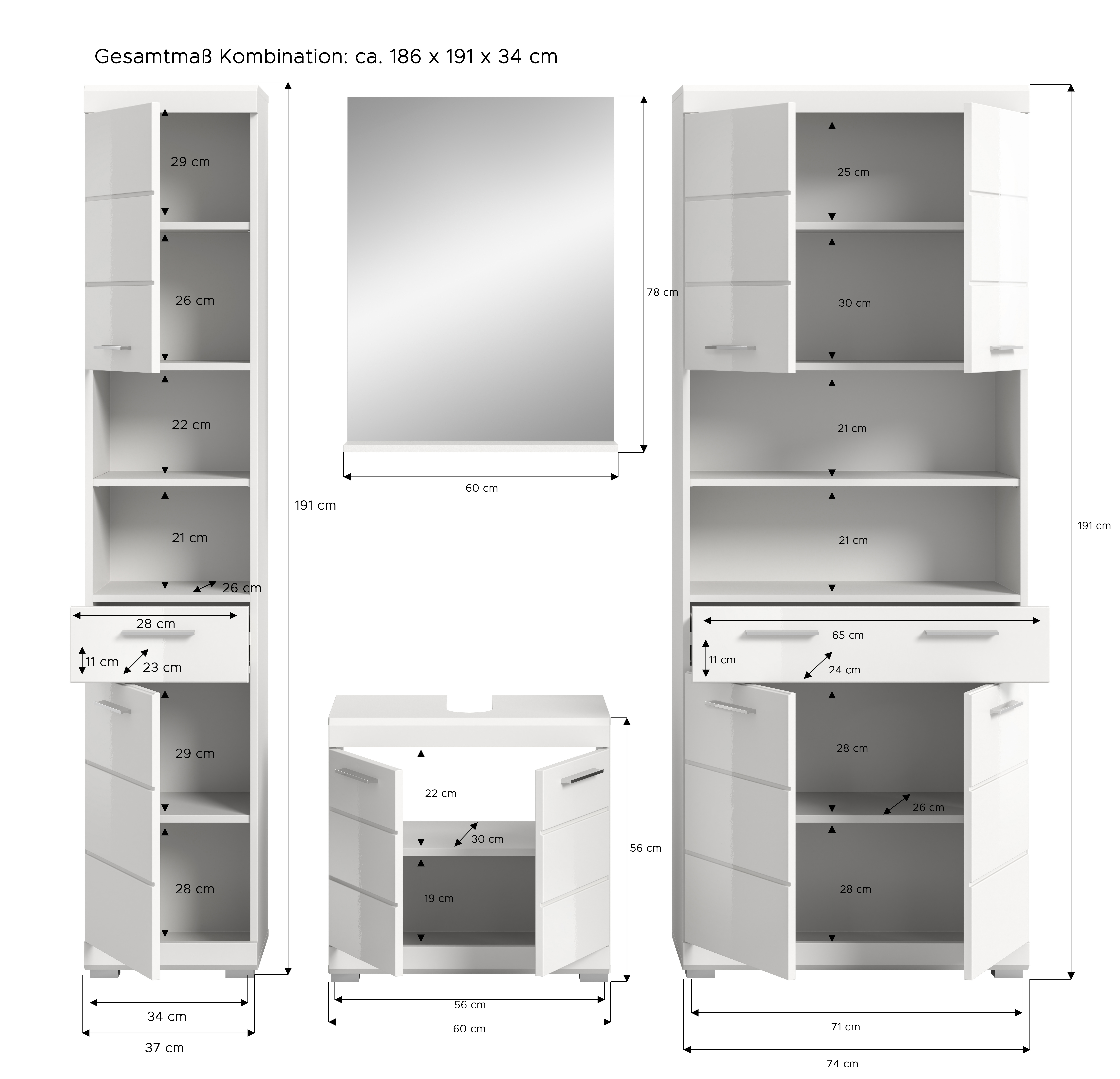 Gesamtmaß Kombination: ca. 186 x 191 x 34 cm

29 cm
26 cm
22 cm
21 cm
26 cm
28 cm
11 cm
23 cm
29 cm
28 cm
191 cm
34 cm
37 cm

78 cm
60 cm

22 cm
30 cm
19 cm
56 cm
56 cm
60 cm

25 cm
30 cm
21 cm
21 cm
65 cm
11 cm
24 cm
28 cm
26 cm
28 cm
191 cm
71 cm
74 cm