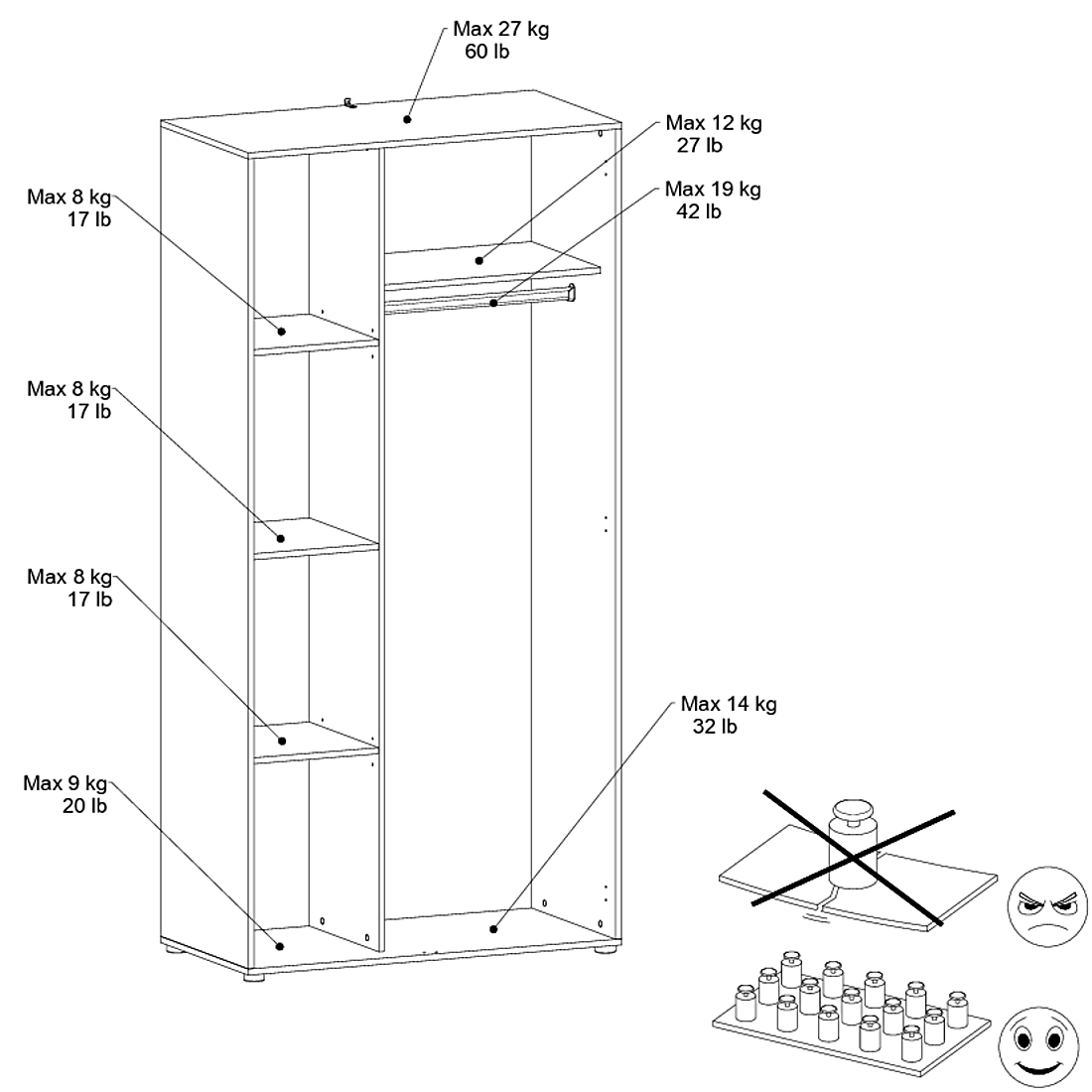 Max 27 kg
60 lb

Max 12 kg
27 lb

Max 19 kg
42 lb

Max 8 kg
17 lb

Max 8 kg
17 lb

Max 8 kg
17 lb

Max 9 kg
20 lb

Max 14 kg
32 lb