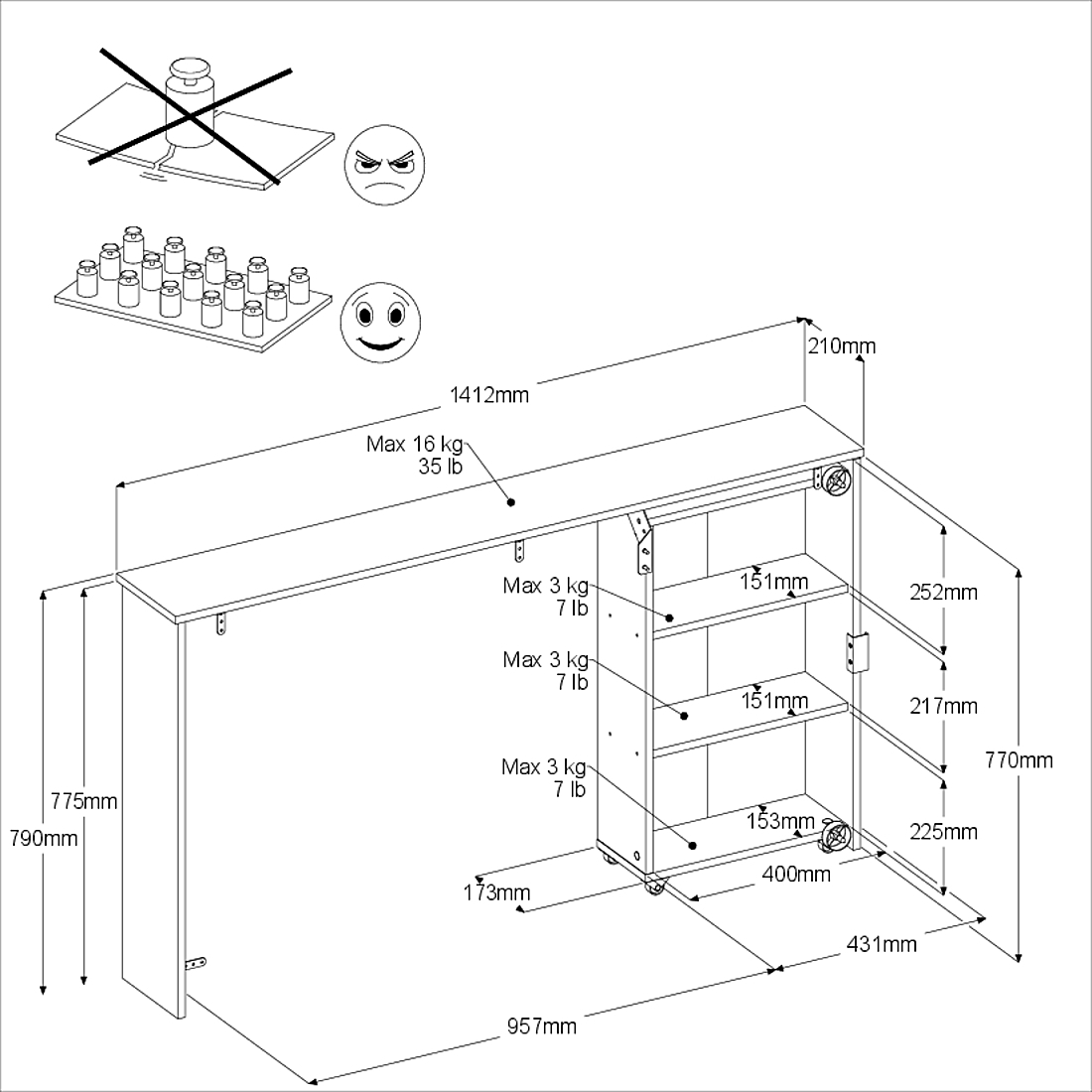 210mm

1412mm

Max 16 kg
35 lb

Max 3 kg
7 lb

151mm

252mm

Max 3 kg
7 lb

151mm

217mm

770mm

Max 3 kg
7 lb

153mm

225mm

775mm

790mm

173mm

400mm

431mm

957mm