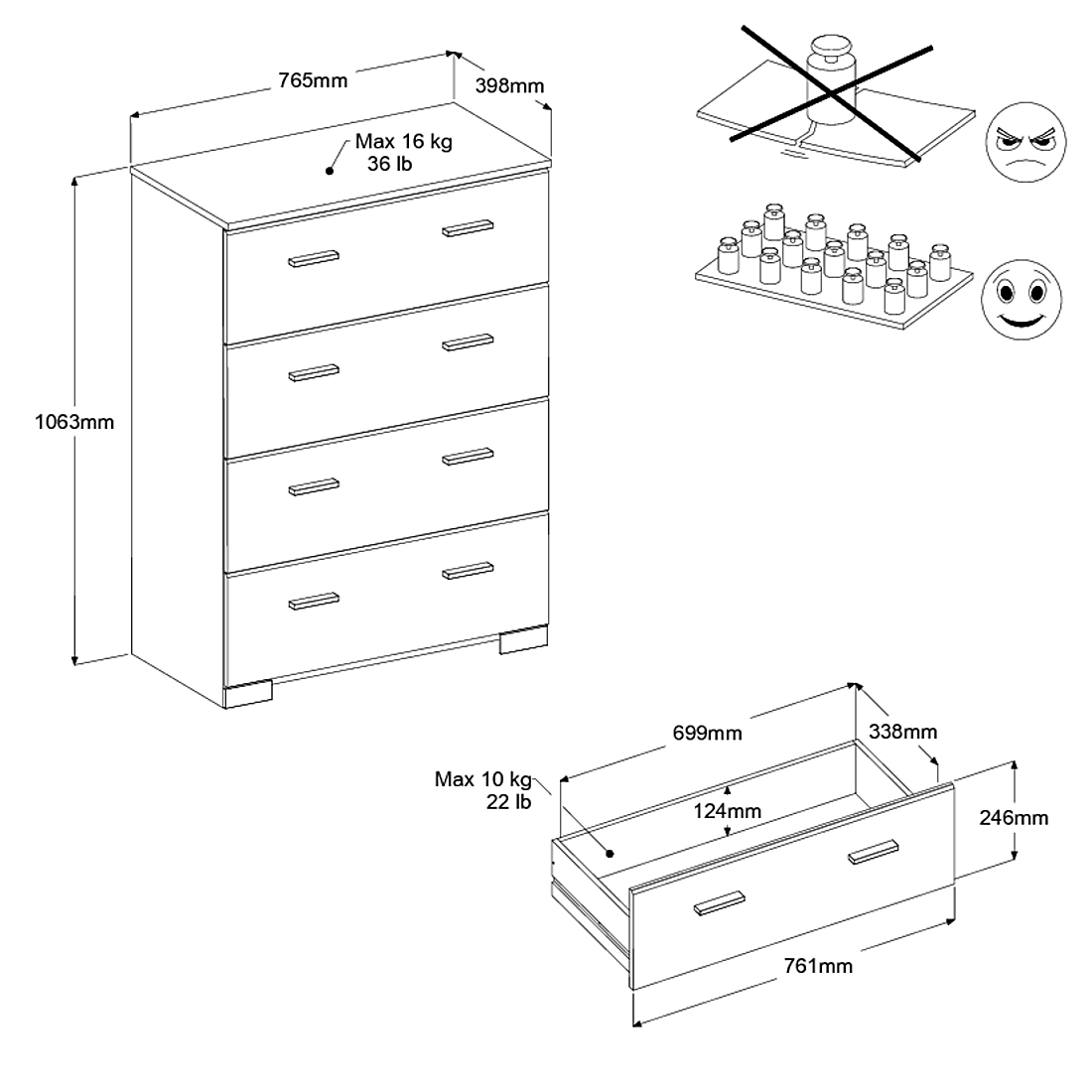 765mm
398mm
Max 16 kg
36 lb
1063mm

699mm
338mm
Max 10 kg
22 lb
124mm
246mm
761mm