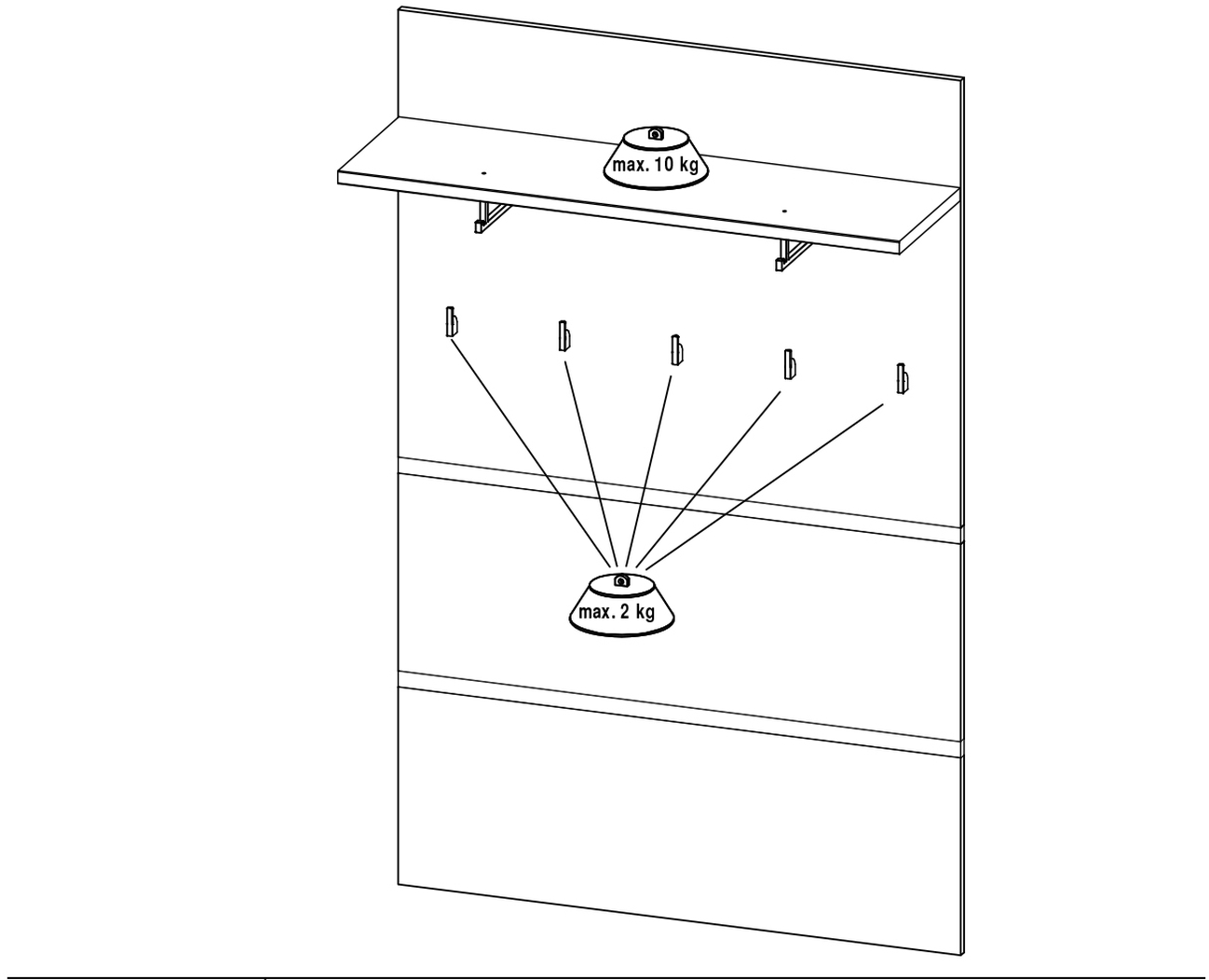 max. 10 kg

max. 2 kg