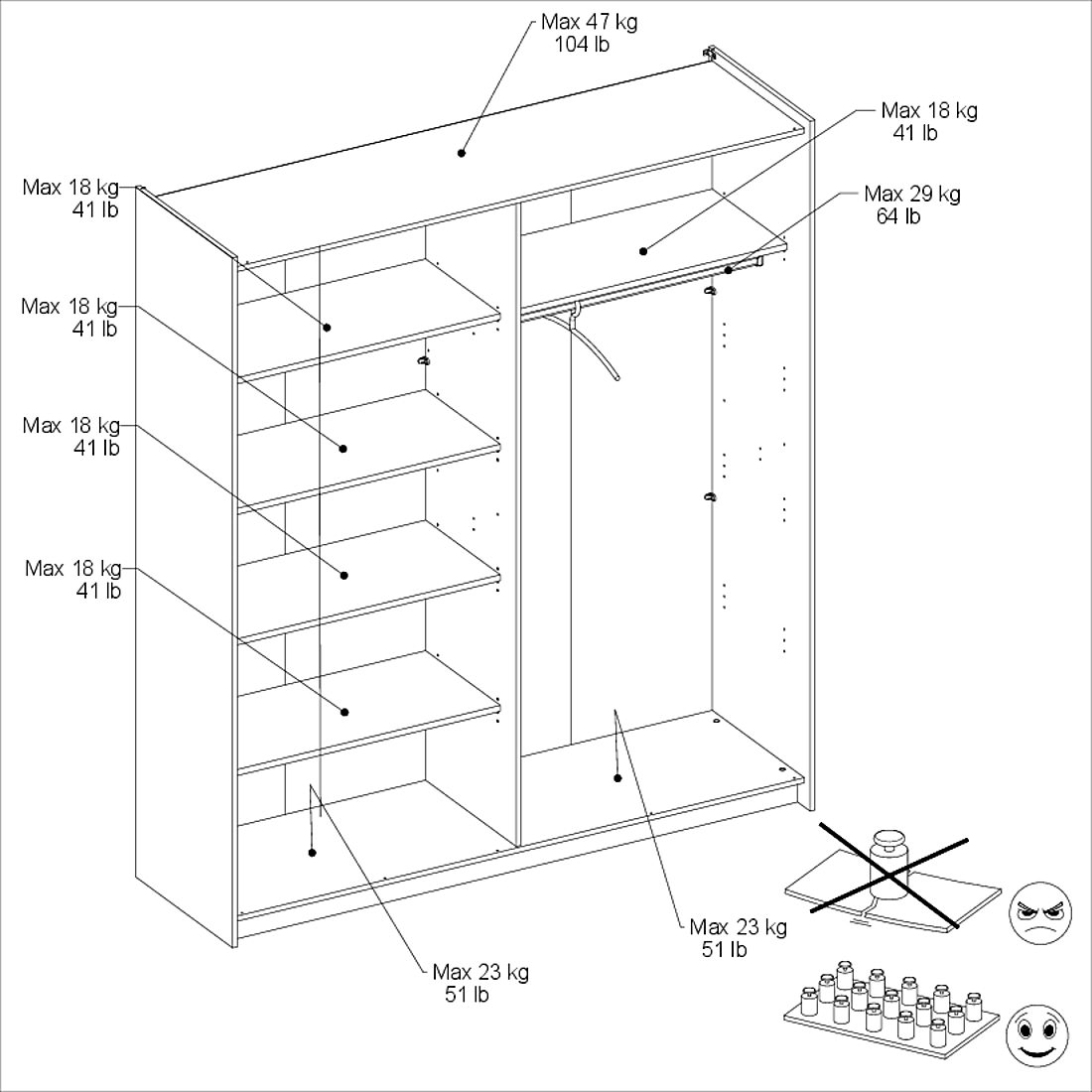 Max 47 kg
104 lb

Max 18 kg
41 lb

Max 29 kg
64 lb

Max 18 kg
41 lb

Max 18 kg
41 lb

Max 18 kg
41 lb

Max 18 kg
41 lb

Max 23 kg
51 lb

Max 23 kg
51 lb