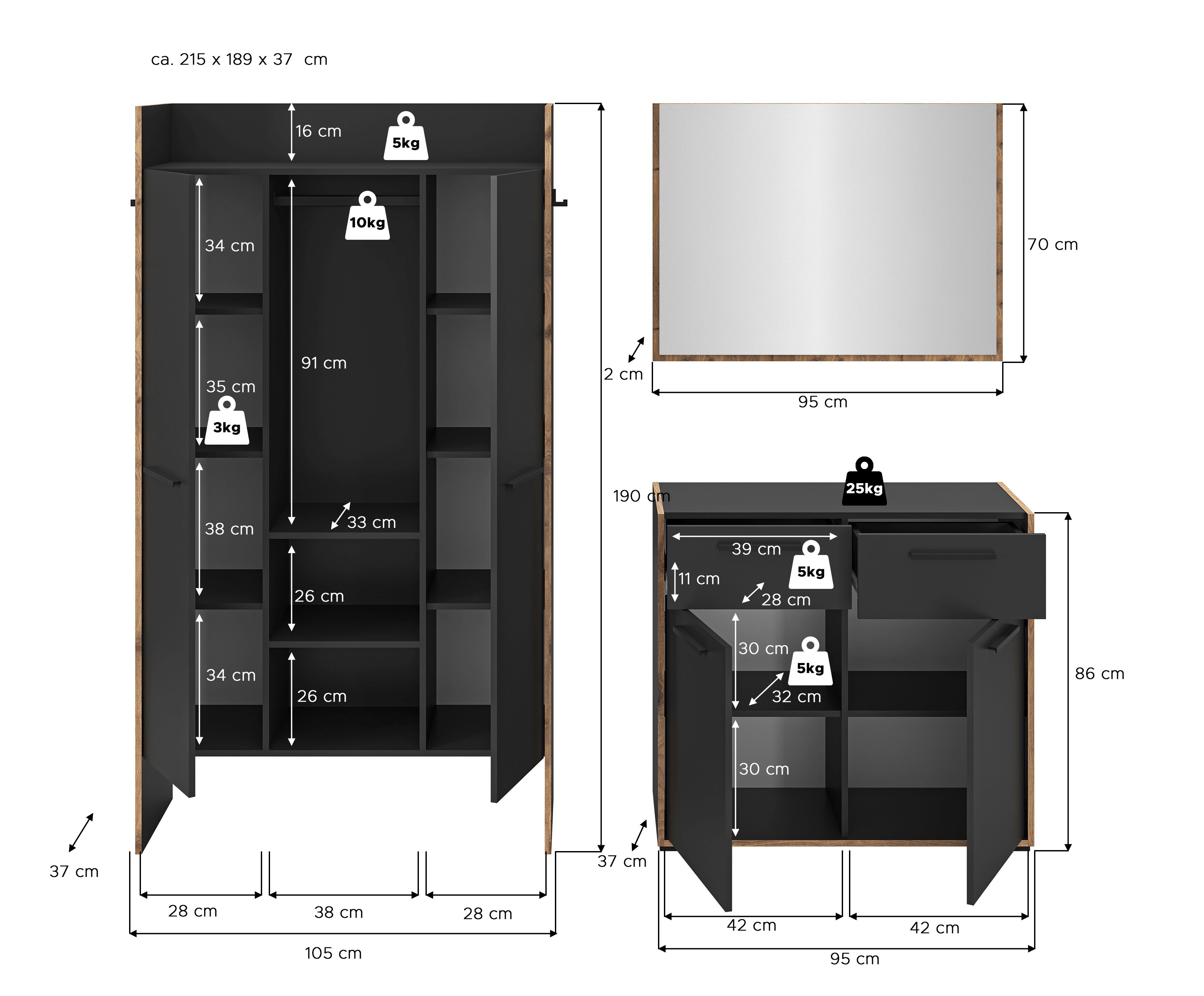 ca. 215 x 189 x 37 cm

16 cm
5kg
10kg
34 cm
91 cm
35 cm
3kg
38 cm
33 cm
26 cm
34 cm
26 cm
37 cm
28 cm
38 cm
28 cm
105 cm
190 cm

70 cm
2 cm
95 cm

25kg
39 cm
5kg
11 cm
28 cm
30 cm
5kg
32 cm
30 cm
86 cm
37 cm
42 cm
42 cm
95 cm