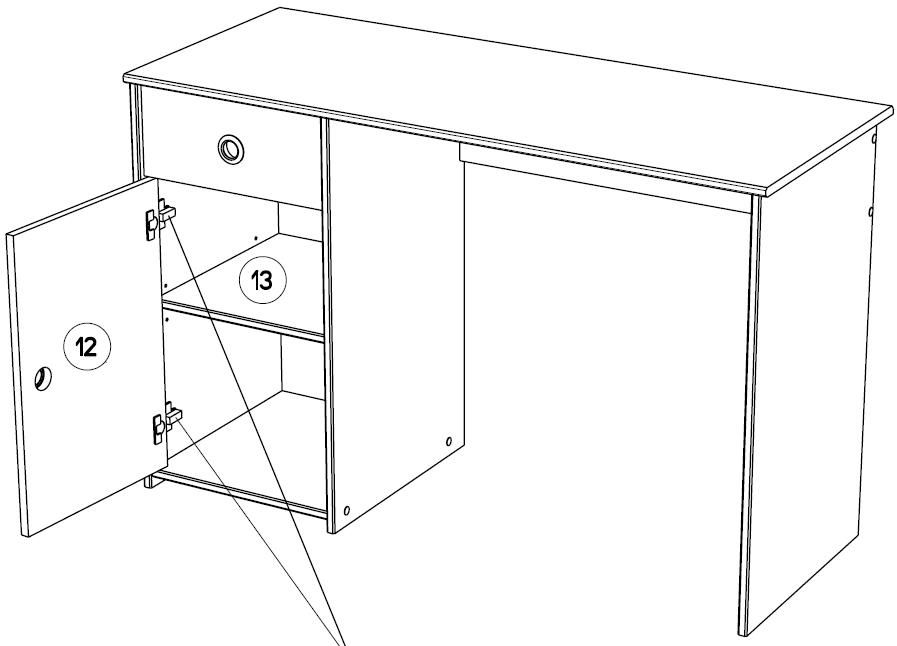 13

12