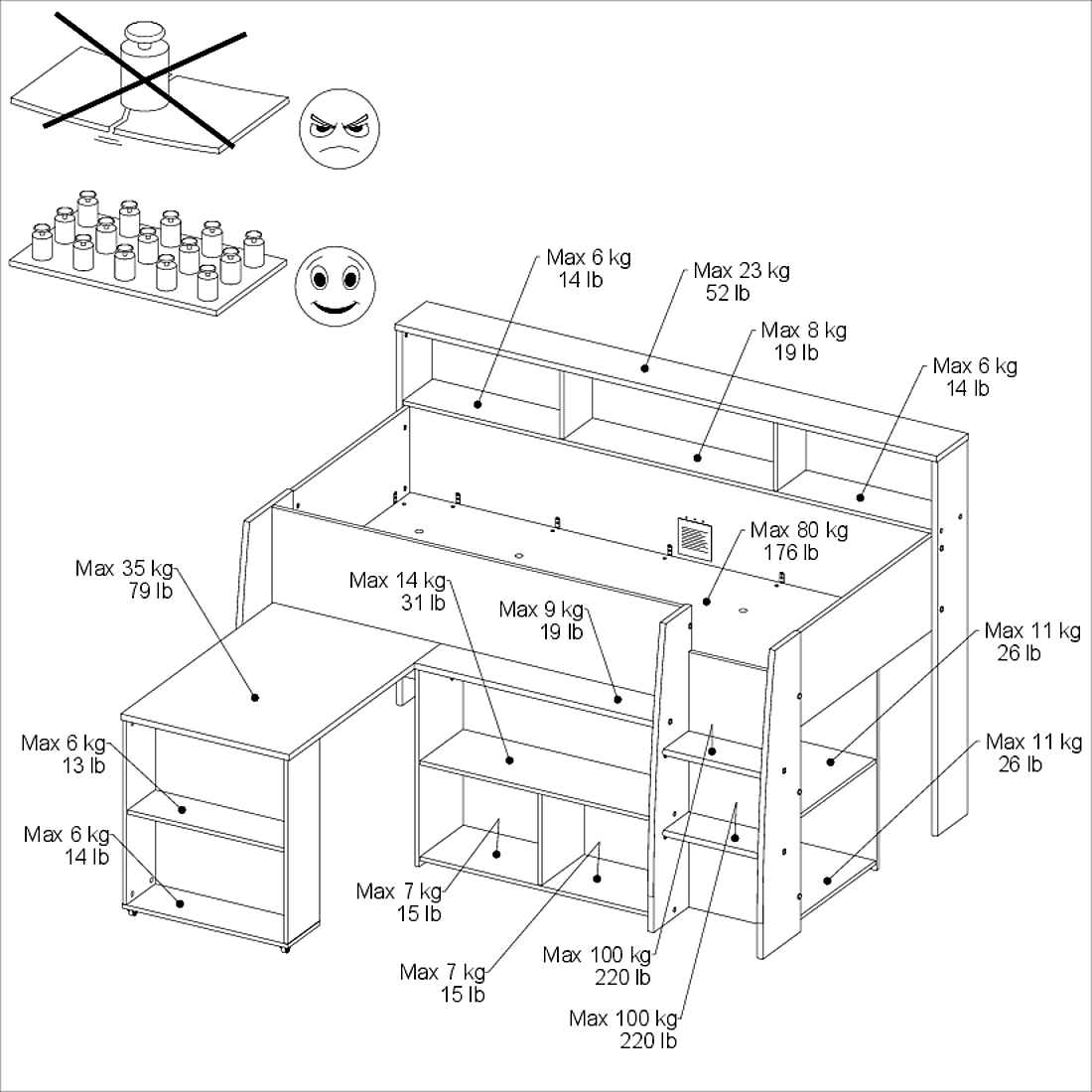 Max 6 kg
14 lb

Max 23 kg
52 lb

Max 8 kg
19 lb

Max 6 kg
14 lb

Max 80 kg
176 lb

Max 35 kg
79 lb

Max 14 kg
31 lb

Max 9 kg
19 lb

Max 11 kg
26 lb

Max 11 kg
26 lb

Max 6 kg
13 lb

Max 6 kg
14 lb

Max 7 kg
15 lb

Max 7 kg
15 lb

Max 100 kg
220 lb

Max 100 kg
220 lb